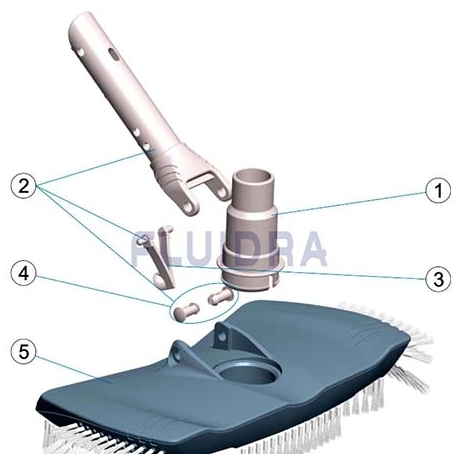 2
1
FLUIDRA
4
3
5