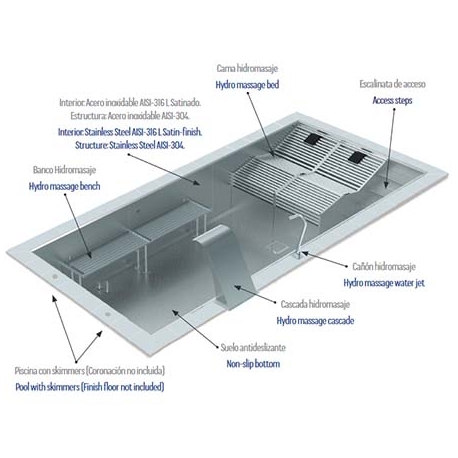 Cama hidromasaje
Hydro massage bed

Escalinata de acceso
Access steps

Interior: Acero inoxidable AISI-316 L Satinado.
Estructura: Acero inoxidable AISI-304.
Interior: Stainless Steel AISI-316 L Satin-finish.
Structure: Stainless Steel AISI-304.

Banco Hidromasaje
Hydro massage bench

Cañón hidromasaje
Hydro massage water jet

Cascada hidromasaje
Hydro massage cascade

Suelo antideslizante
Non-slip bottom

Piscina con skimmers (Coronación no incluida)
Pool with skimmers (Finish floor not included)