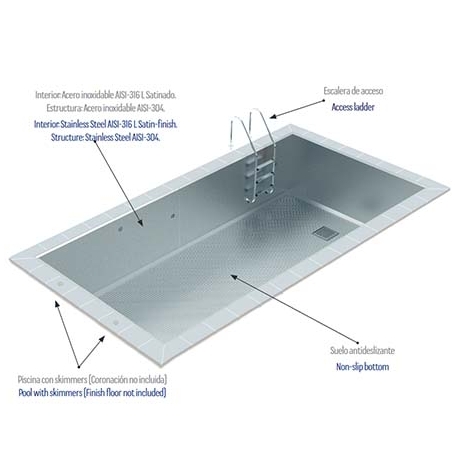 Interior: Acero inoxidable AISI-316 L Satinado.
Estructura: Acero inoxidable AISI-304.
Interior: Stainless Steel AISI-316 L Satin-finish.
Structure: Stainless Steel AISI-304.

Escalera de acceso
Access ladder

Suelo antideslizante
Non-slip bottom

Piscina con skimmers (Coronación no incluida)
Pool with skimmers (Finish floor not included)