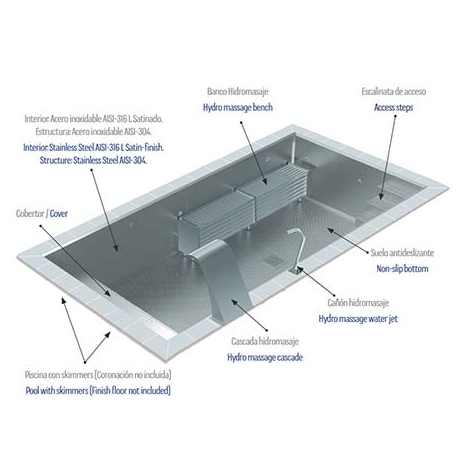 Banco Hidromasaje
Hydro massage bench

Escalinata de acceso
Access steps

Interior: Acero inoxidable AISI-316 L Satinado.
Estructura: Acero inoxidable AISI-304.
Interior: Stainless Steel AISI-316 L Satin-finish.
Structure: Stainless Steel AISI-304.

Cobertor / Cover

Suelo antideslizante
Non-slip bottom

Cañón hidromasaje
Hydro massage water jet

Cascada hidromasaje
Hydro massage cascade

Piscina con skimmers (Coronación no incluida)
Pool with skimmers (Finish floor not included)