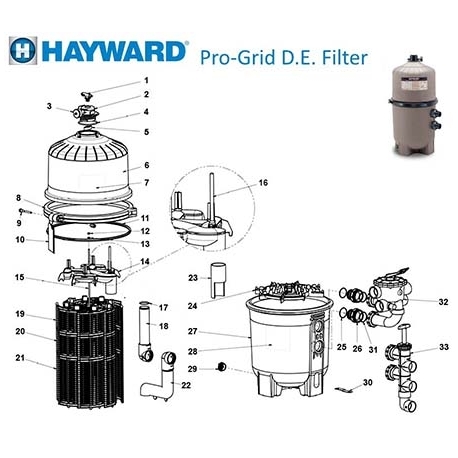 HAYWARD® Pro-Grid D.E. Filter

1
2
3
4
5
6
7
8
9
10
11
12
13
14
15
16
17
18
19
20
21
22
23
24
25
26
27
28
29
30
31
32
33